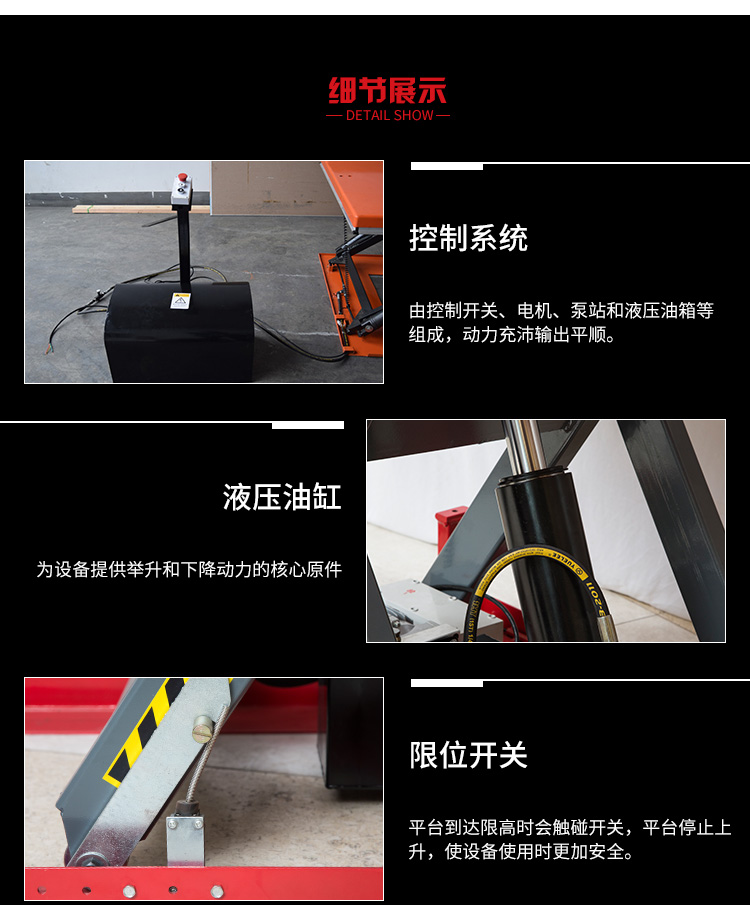 细节展示
— DETAIL SHOW —

控制系统

由控制开关、电机、泵站和液压油箱等组成，动力充沛输出平顺。

液压油缸

为设备提供举升和下降动力的核心原件

限位开关

平台到达限高时会触碰开关，平台停止上升，使设备使用时更加安全。